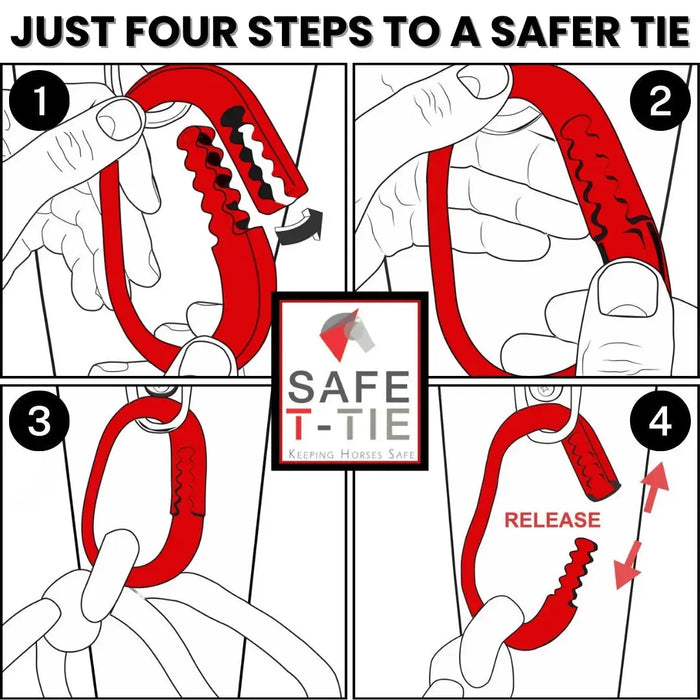 JUST FOUR STEPS TO A SAFER TIE

1

2

SAFE
T-TIE
KEEPING HORSES SAFE

3

4

RELEASE