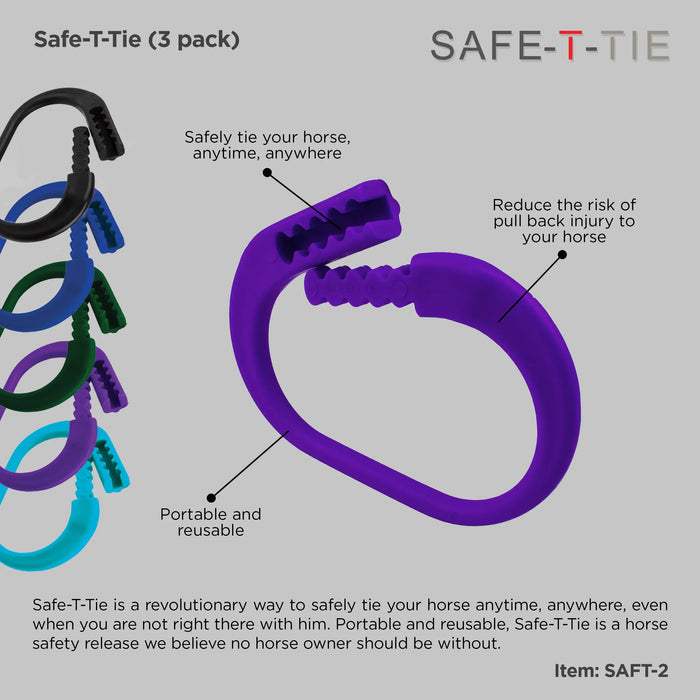 Safe-T-Tie (3 pack)

SAFE-T-TIE

Safely tie your horse, anytime, anywhere

Reduce the risk of pull back injury to your horse

Portable and reusable

Safe-T-Tie is a revolutionary way to safely tie your horse anytime, anywhere, even when you are not right there with him. Portable and reusable, Safe-T-Tie is a horse safety release we believe no horse owner should be without.

Item: SAFT-2