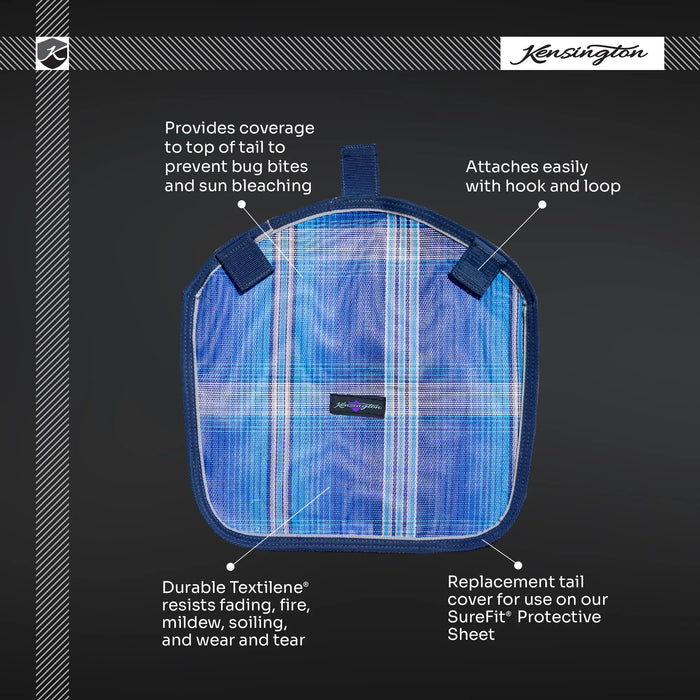 K

Kensington

Provides coverage to top of tail to prevent bug bites and sun bleaching

Attaches easily with hook and loop

Kensington

Durable Textilene® resists fading, fire, mildew, soiling, and wear and tear

Replacement tail cover for use on our SureFit® Protective Sheet