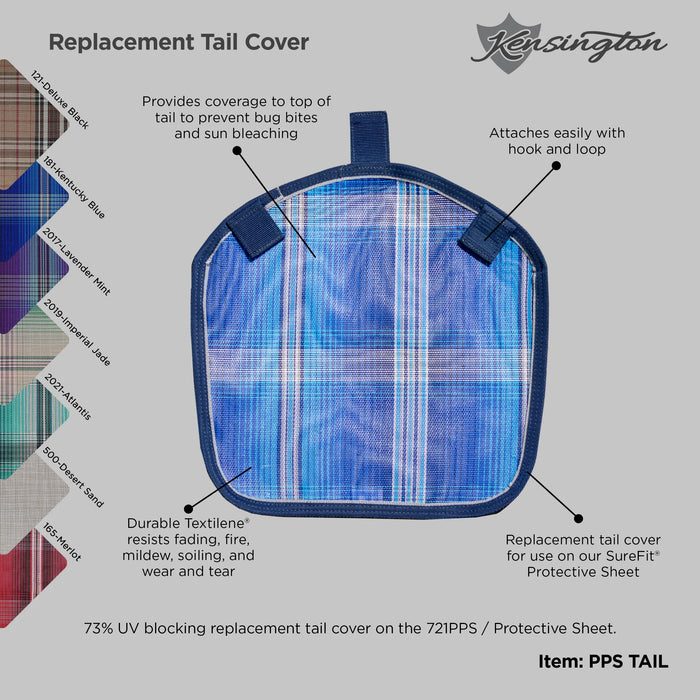 Replacement Tail Cover

Kensington

121-Deluxe Black

181-Kentucky Blue

2017-Lavender Mint

2019-Imperial Jade

2021-Atlantis

500-Desert Sand

165-Merlot

Provides coverage to top of tail to prevent bug bites and sun bleaching

Attaches easily with hook and loop

Durable Textilene® resists fading, fire, mildew, soiling, and wear and tear

Replacement tail cover for use on our SureFit® Protective Sheet

73% UV blocking replacement tail cover on the 721PPS / Protective Sheet.

Item: PPS TAIL