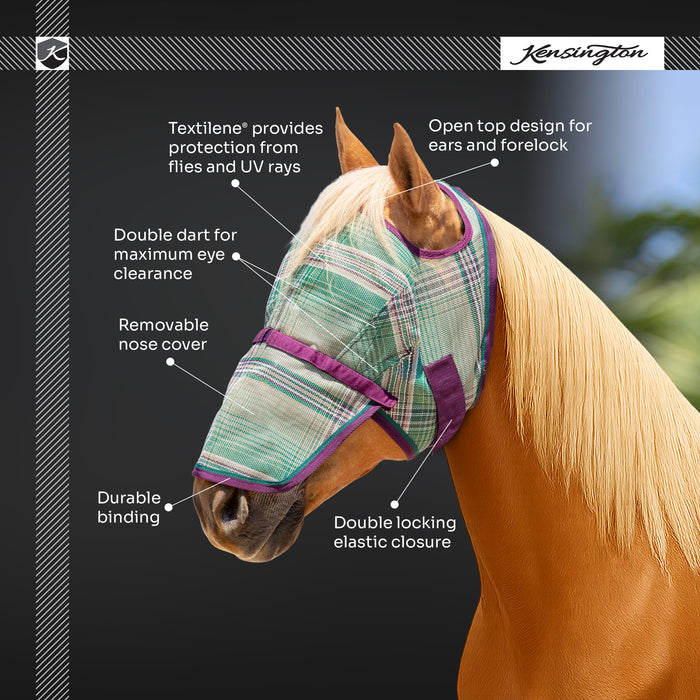 K

Kensington

Textilene® provides protection from flies and UV rays

Open top design for ears and forelock

Double dart for maximum eye clearance

Removable nose cover

Durable binding

Double locking elastic closure