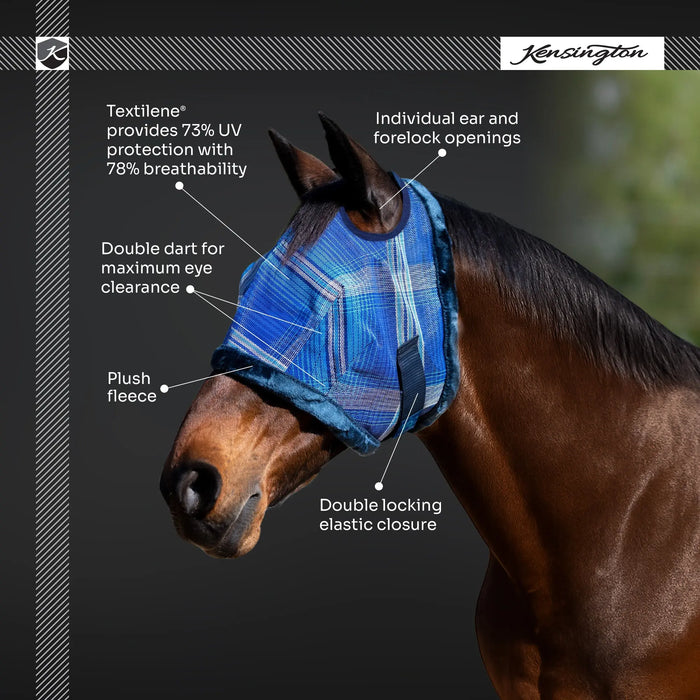 K

Kensington

Textilene® provides 73% UV protection with 78% breathability

Individual ear and forelock openings

Double dart for maximum eye clearance

Plush fleece

Double locking elastic closure