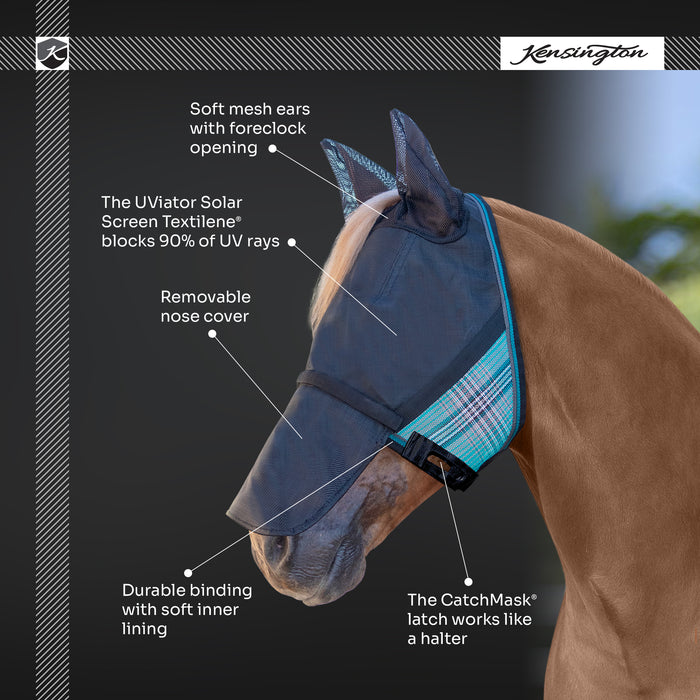 K

Kensington

Soft mesh ears with foreclock opening

The UViator Solar Screen Textilene® blocks 90% of UV rays

Removable nose cover

Durable binding with soft inner lining

The CatchMask® latch works like a halter