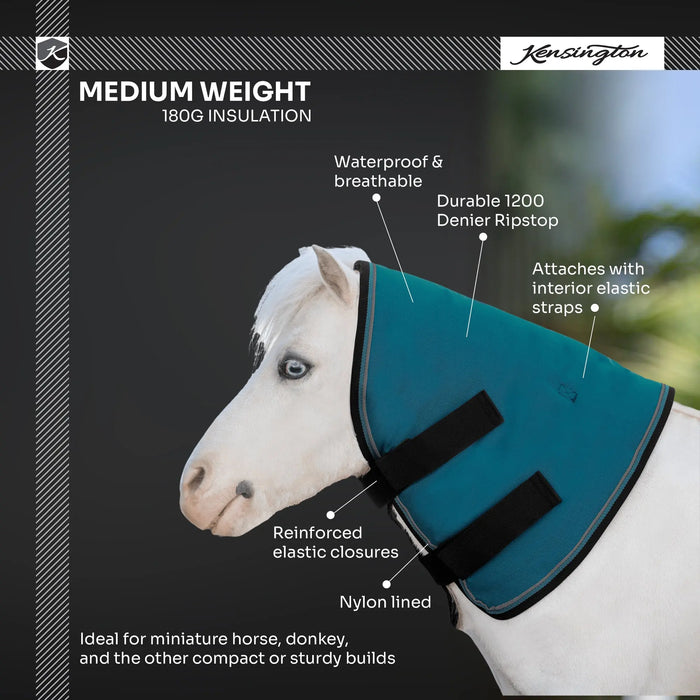 K

Kensington

MEDIUM WEIGHT
180G INSULATION

Waterproof & breathable

Durable 1200 Denier Ripstop

Attaches with interior elastic straps

Reinforced elastic closures

Nylon lined

Ideal for miniature horse, donkey, and the other compact or sturdy builds