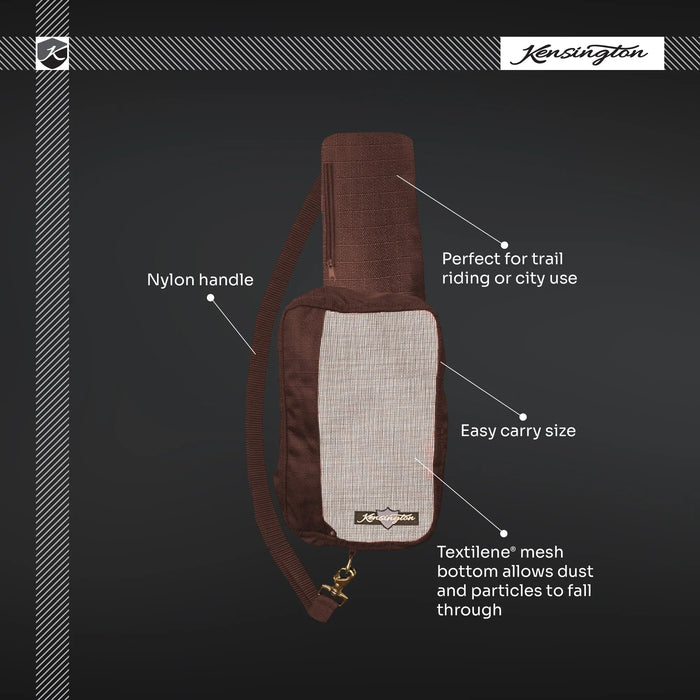 K

Kensington

Nylon handle

Perfect for trail riding or city use

Easy carry size

Kensington

Textilene® mesh bottom allows dust and particles to fall through