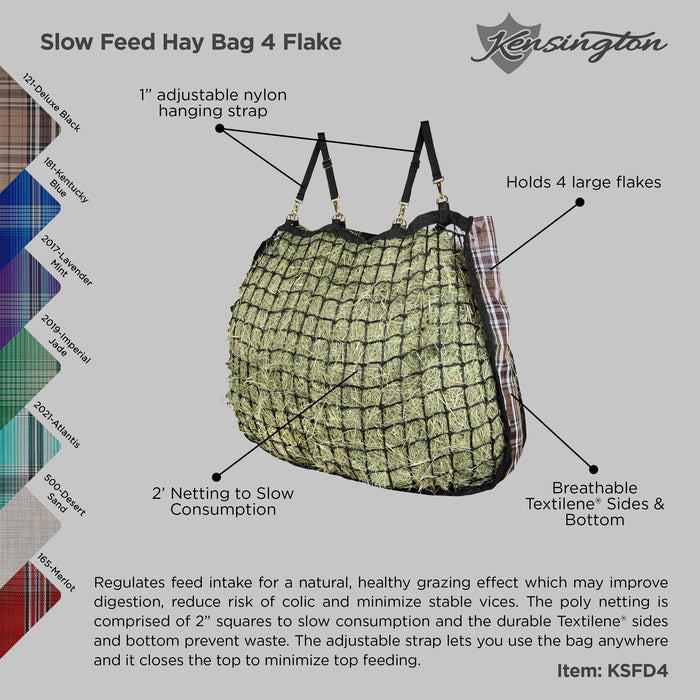 Slow Feed Hay Bag 4 Flake

Kensington

121-Deluxe Black

181-Kentucky Blue

2017-Lavender Mint

2019-Imperial Jade

2021-Atlantis

500-Desert Sand

165-Merlot

1" adjustable nylon hanging strap

Holds 4 large flakes

2' Netting to Slow Consumption

Breathable Textilene® Sides & Bottom

Regulates feed intake for a natural, healthy grazing effect which may improve digestion, reduce risk of colic and minimize stable vices. The poly netting is comprised of 2" squares to slow consumption and the durable Textilene® sides and bottom prevent waste. The adjustable strap lets you use the bag anywhere and it closes the top to minimize top feeding.

Item: KSFD4