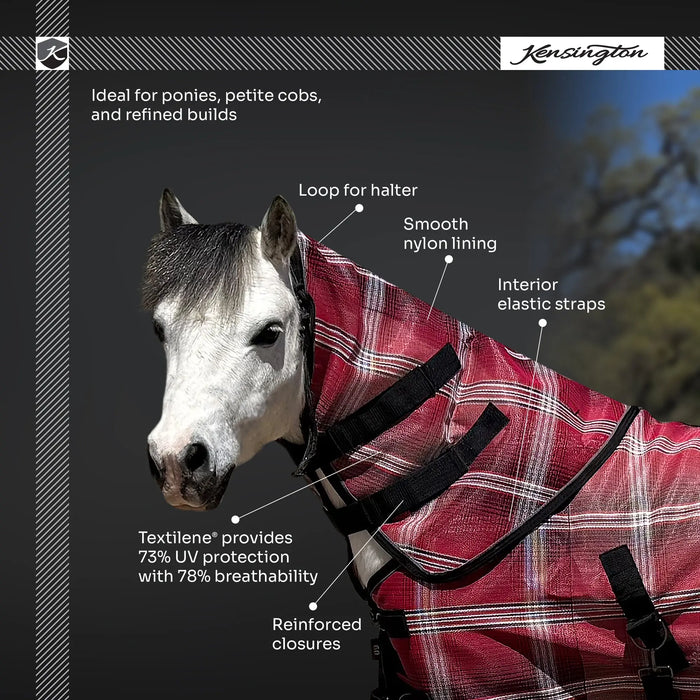 K

Kensington

Ideal for ponies, petite cobs, and refined builds

Loop for halter

Smooth nylon lining

Interior elastic straps

Textilene® provides 73% UV protection with 78% breathability

Reinforced closures