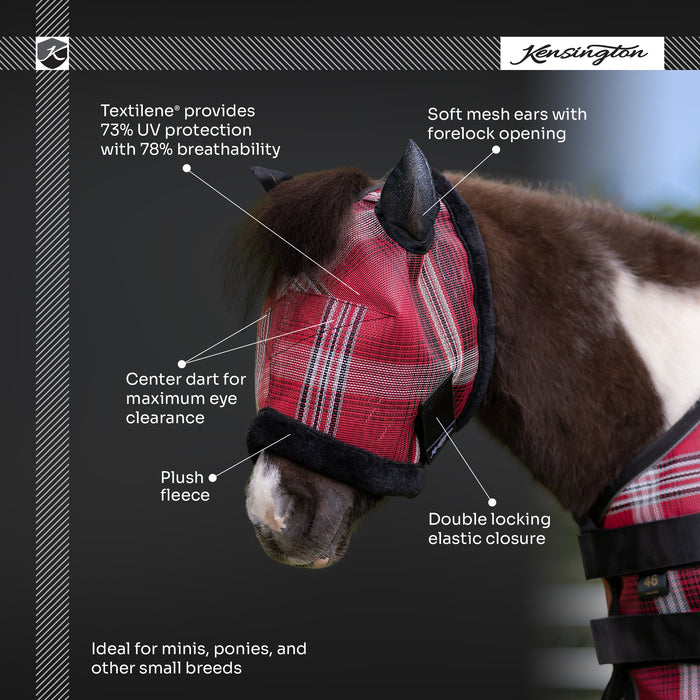 K

Kensington

Textilene® provides 73% UV protection with 78% breathability

Soft mesh ears with forelock opening

Center dart for maximum eye clearance

Plush fleece

Double locking elastic closure

46

Ideal for minis, ponies, and other small breeds