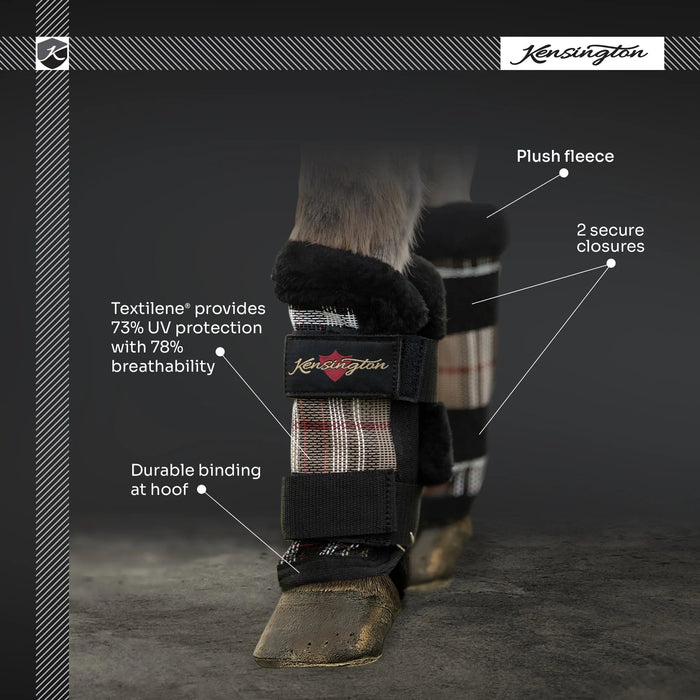 K

Kensington

Plush fleece

2 secure closures

Textilene® provides 73% UV protection with 78% breathability

Kensington

Durable binding at hoof