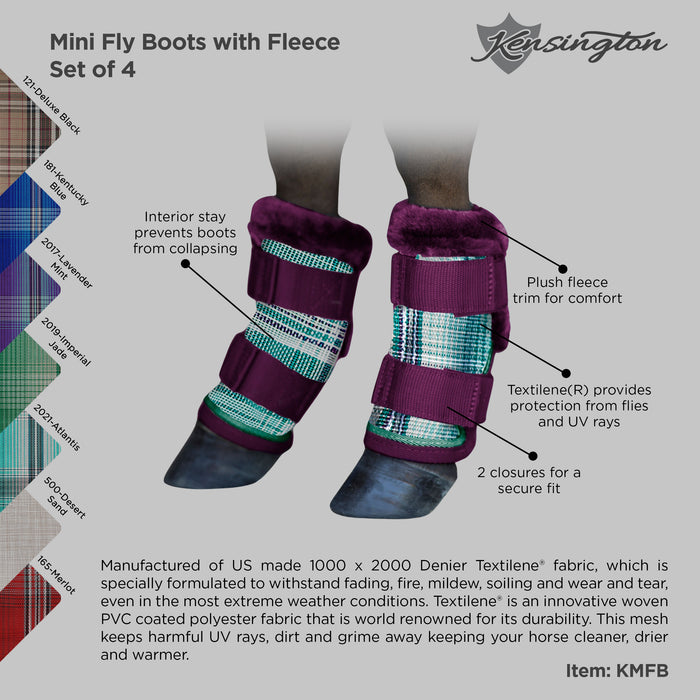 Mini Fly Boots with Fleece
Set of 4

Kensington

121-Deluxe Black

181-Kentucky Blue

2017-Lavender Mint

2019-Imperial Jade

2021-Atlantis

500-Desert Sand

165-Merlot

Interior stay prevents boots from collapsing

Plush fleece trim for comfort

Textilene(R) provides protection from flies and UV rays

2 closures for a secure fit

Manufactured of US made 1000 x 2000 Denier Textilene® fabric, which is specially formulated to withstand fading, fire, mildew, soiling and wear and tear, even in the most extreme weather conditions. Textilene® is an innovative woven PVC coated polyester fabric that is world renowned for its durability. This mesh keeps harmful UV rays, dirt and grime away keeping your horse cleaner, drier and warmer.

Item: KMFB