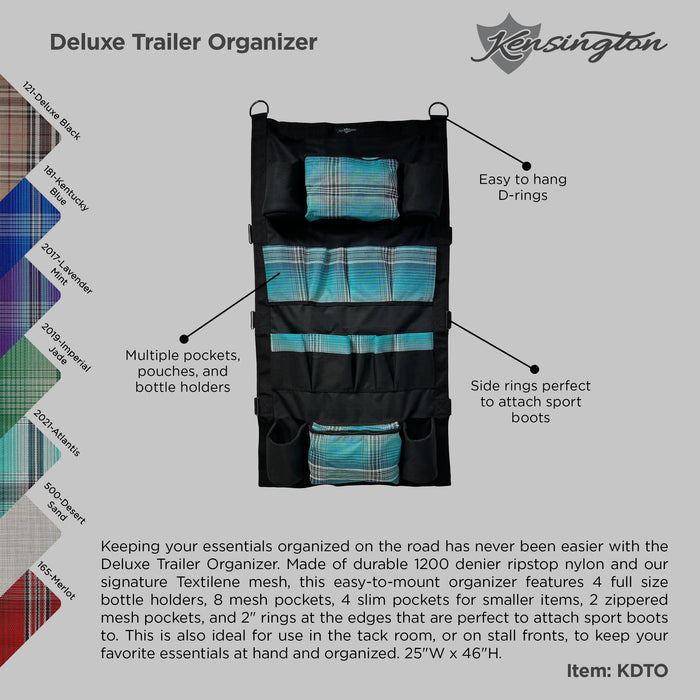 Deluxe Trailer Organizer

Kensington

121-Deluxe Black

181-Kentucky Blue

2017-Lavender Mint

2019-Imperial Jade

2021-Atlantis

500-Desert Sand

165-Merlot

Easy to hang D-rings

Multiple pockets, pouches, and bottle holders

Side rings perfect to attach sport boots

Keeping your essentials organized on the road has never been easier with the Deluxe Trailer Organizer. Made of durable 1200 denier ripstop nylon and our signature Textilene mesh, this easy-to-mount organizer features 4 full size bottle holders, 8 mesh pockets, 4 slim pockets for smaller items, 2 zippered mesh pockets, and 2" rings at the edges that are perfect to attach sport boots to. This is also ideal for use in the tack room, or on stall fronts, to keep your favorite essentials at hand and organized. 25"W x 46"H.

Item: KDTO