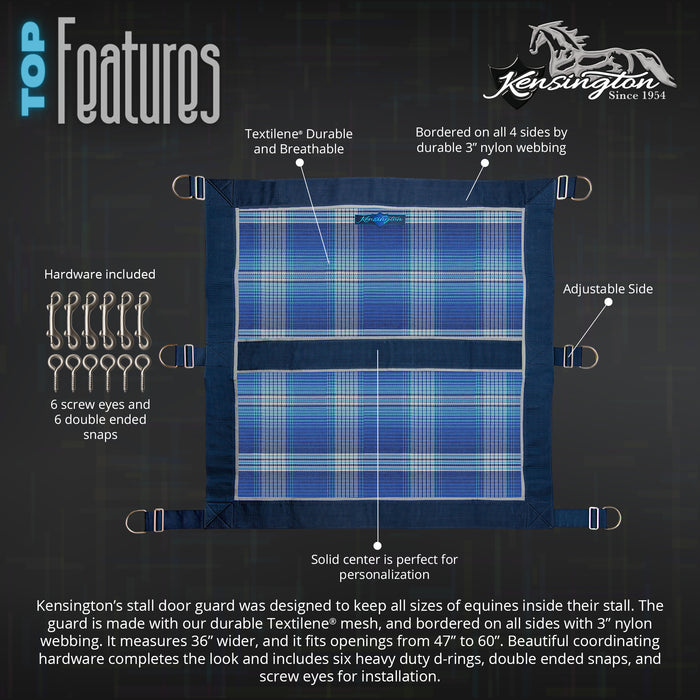 TOP Features

Kensington
Since 1954

Textilene® Durable and Breathable

Bordered on all 4 sides by durable 3" nylon webbing

Kensington

Hardware included

6 screw eyes and 6 double ended snaps

Adjustable Side

Solid center is perfect for personalization

Kensington's stall door guard was designed to keep all sizes of equines inside their stall. The guard is made with our durable Textilene® mesh, and bordered on all sides with 3" nylon webbing. It measures 36" wider, and it fits openings from 47" to 60". Beautiful coordinating hardware completes the look and includes six heavy duty d-rings, double ended snaps, and screw eyes for installation.