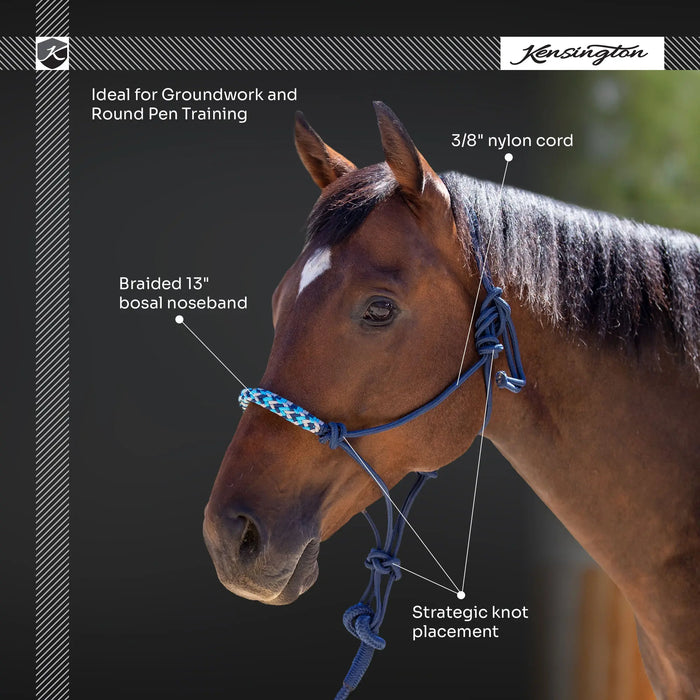 K

Kensington

Ideal for Groundwork and Round Pen Training

3/8" nylon cord

Braided 13" bosal noseband

Strategic knot placement