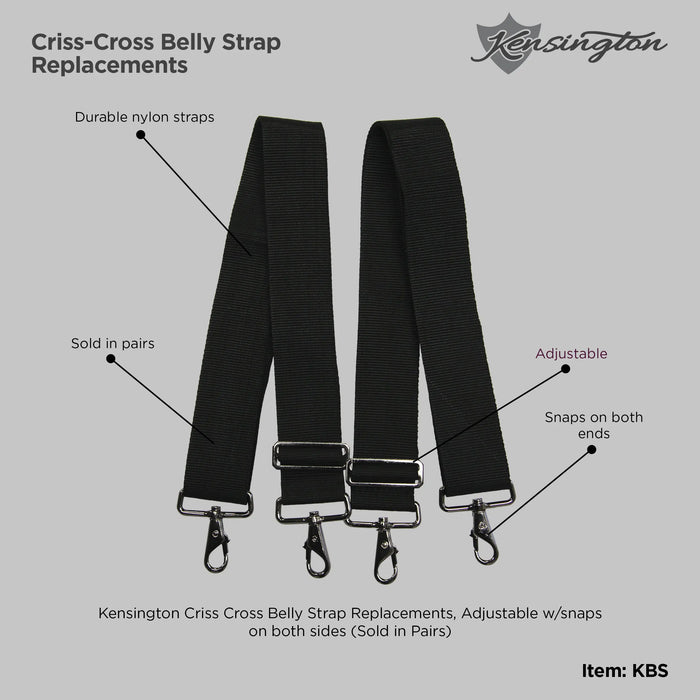 Criss-Cross Belly Strap Replacements

Kensington

Durable nylon straps

Sold in pairs

Adjustable

Snaps on both ends

Kensington Criss Cross Belly Strap Replacements, Adjustable w/snaps on both sides (Sold in Pairs)

Item: KBS