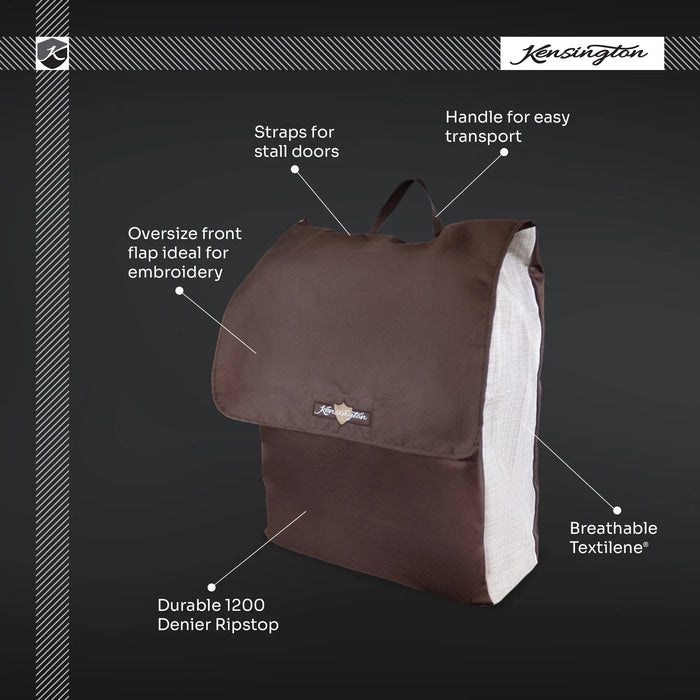 K

Kensington

Straps for stall doors

Handle for easy transport

Oversize front flap ideal for embroidery

Kensington

Breathable Textilene®

Durable 1200 Denier Ripstop