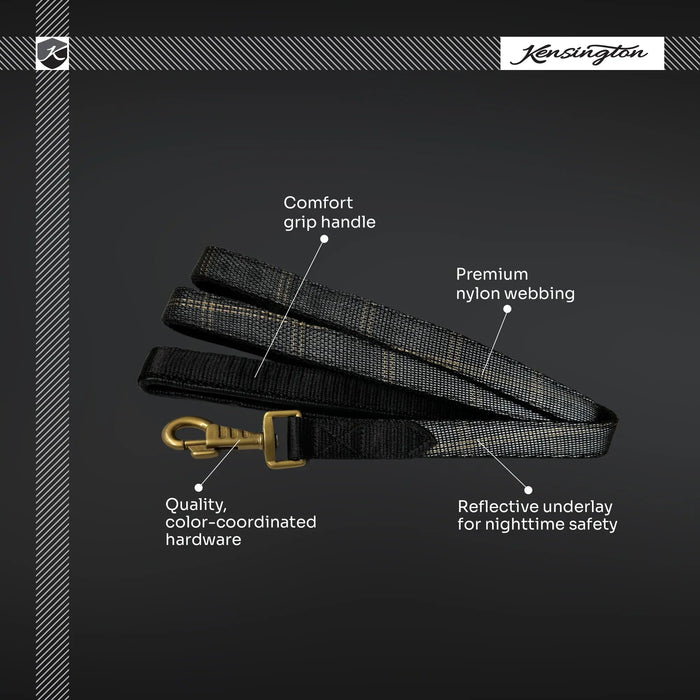 K

Kensington

Comfort grip handle

Premium nylon webbing

Quality, color-coordinated hardware

Reflective underlay for nighttime safety