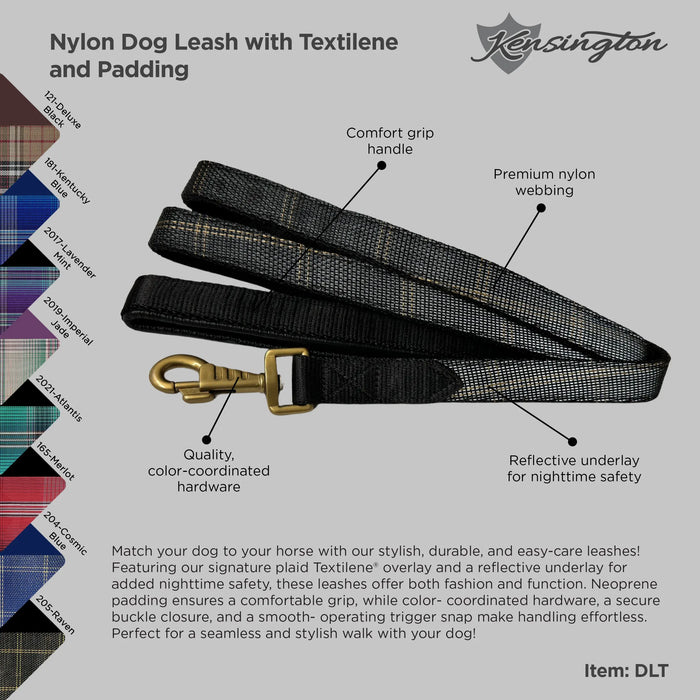 Nylon Dog Leash with Textilene and Padding

Kensington

121-Deluxe Black

181-Kentucky Blue

2017-Lavender Mint

2019-Imperial Jade

2021-Atlantis

165-Merlot

204-Cosmic Blue

205-Raven

Comfort grip handle

Premium nylon webbing

Quality, color-coordinated hardware

Reflective underlay for nighttime safety

Match your dog to your horse with our stylish, durable, and easy-care leashes! Featuring our signature plaid Textilene® overlay and a reflective underlay for added nighttime safety, these leashes offer both fashion and function. Neoprene padding ensures a comfortable grip, while color- coordinated hardware, a secure buckle closure, and a smooth- operating trigger snap make handling effortless. Perfect for a seamless and stylish walk with your dog!

Item: DLT