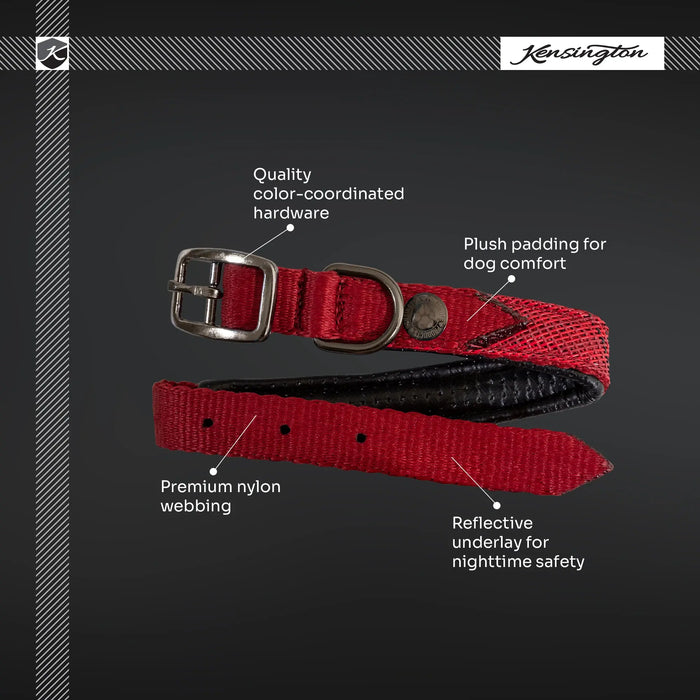 K

Kensington

Quality color-coordinated hardware

Plush padding for dog comfort

Premium nylon webbing

Reflective underlay for nighttime safety