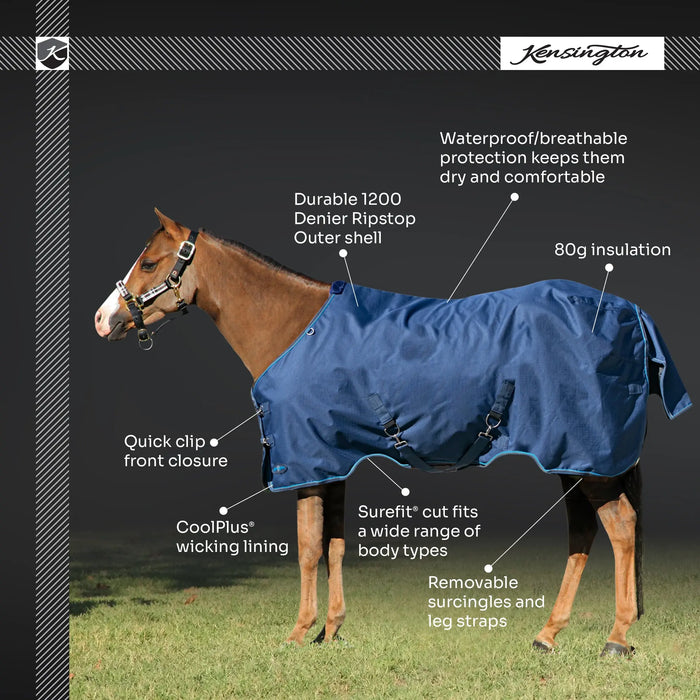 K

Kensington

Waterproof/breathable protection keeps them dry and comfortable

Durable 1200 Denier Ripstop Outer shell

80g insulation

Quick clip front closure

CoolPlus® wicking lining

Surefit® cut fits a wide range of body types

Removable surcingles and leg straps