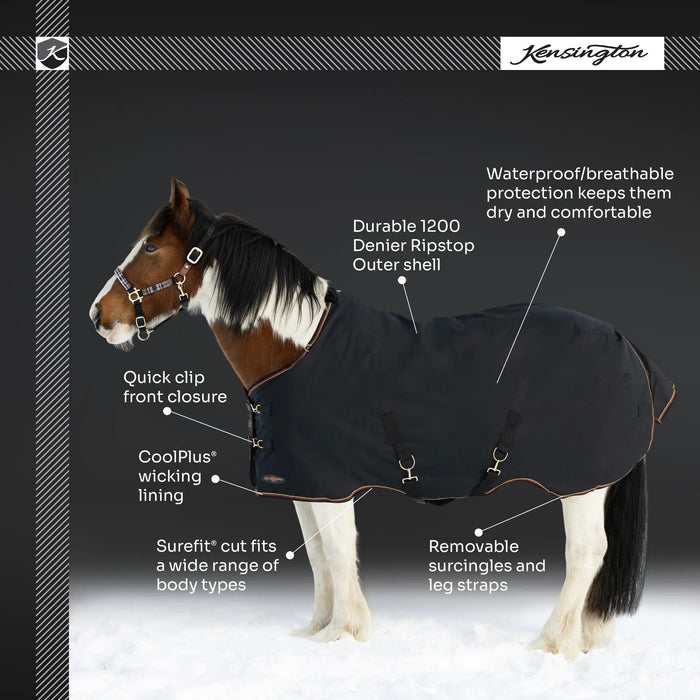 K

Kensington

Waterproof/breathable protection keeps them dry and comfortable

Durable 1200 Denier Ripstop Outer shell

Quick clip front closure

CoolPlus® wicking lining

Surefit® cut fits a wide range of body types

Removable surcingles and leg straps