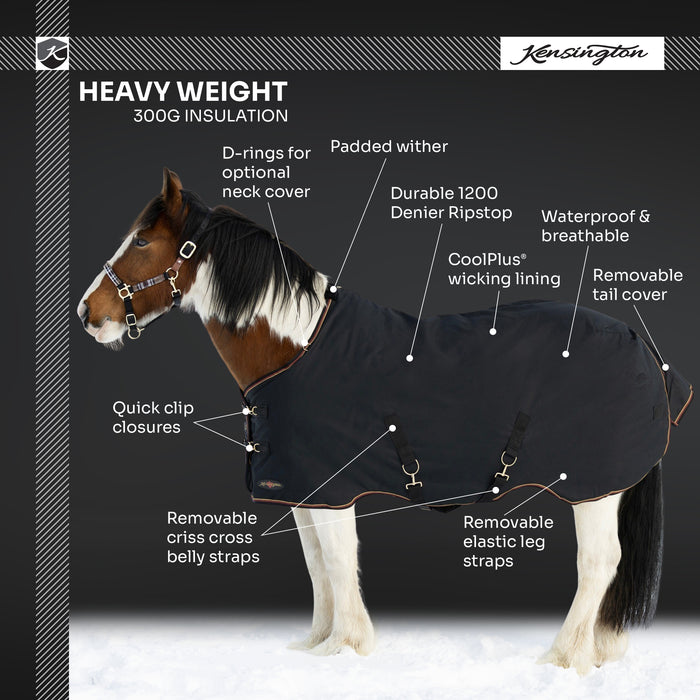 K

Kensington

HEAVY WEIGHT
300G INSULATION

D-rings for optional neck cover

Padded wither

Durable 1200 Denier Ripstop

Waterproof & breathable

CoolPlus® wicking lining

Removable tail cover

Quick clip closures

Removable criss cross belly straps

Removable elastic leg straps