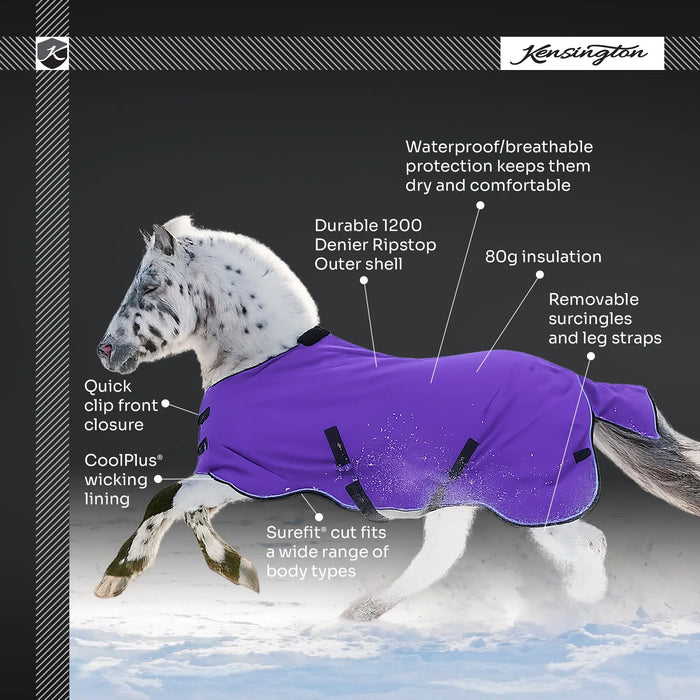 K

Kensington

Waterproof/breathable protection keeps them dry and comfortable

Durable 1200 Denier Ripstop Outer shell

80g insulation

Removable surcingles and leg straps

Quick clip front closure

CoolPlus® wicking lining

Surefit® cut fits a wide range of body types