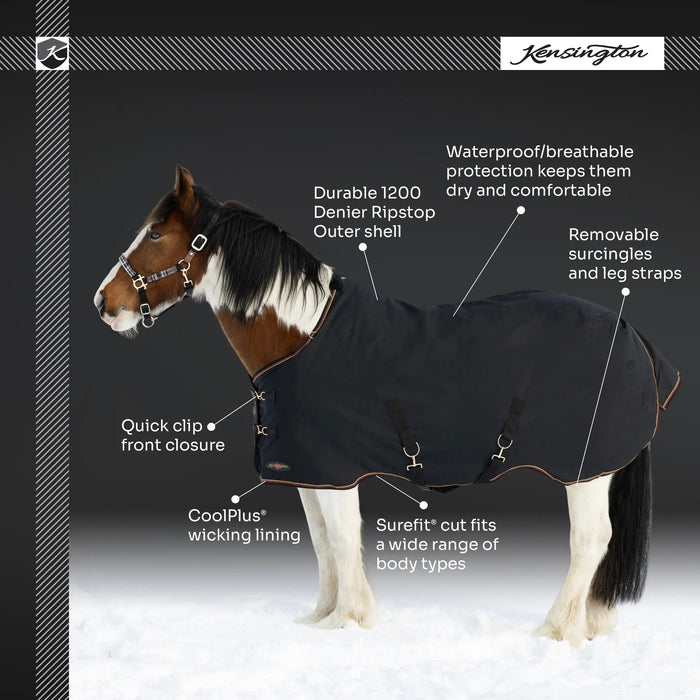 K

Kensington

Waterproof/breathable protection keeps them dry and comfortable

Durable 1200 Denier Ripstop Outer shell

Removable surcingles and leg straps

Quick clip front closure

CoolPlus® wicking lining

Surefit® cut fits a wide range of body types