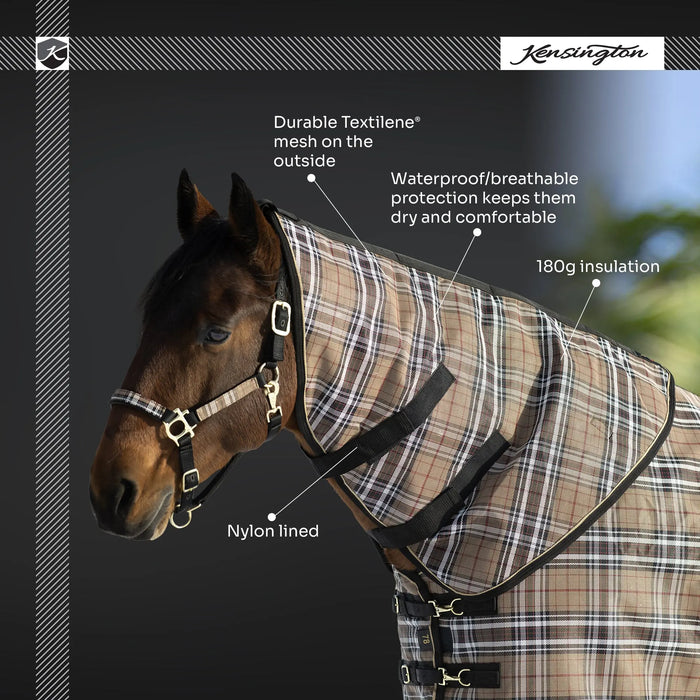 K

Kensington

Durable Textilene® mesh on the outside

Waterproof/breathable protection keeps them dry and comfortable

180g insulation

Nylon lined

78