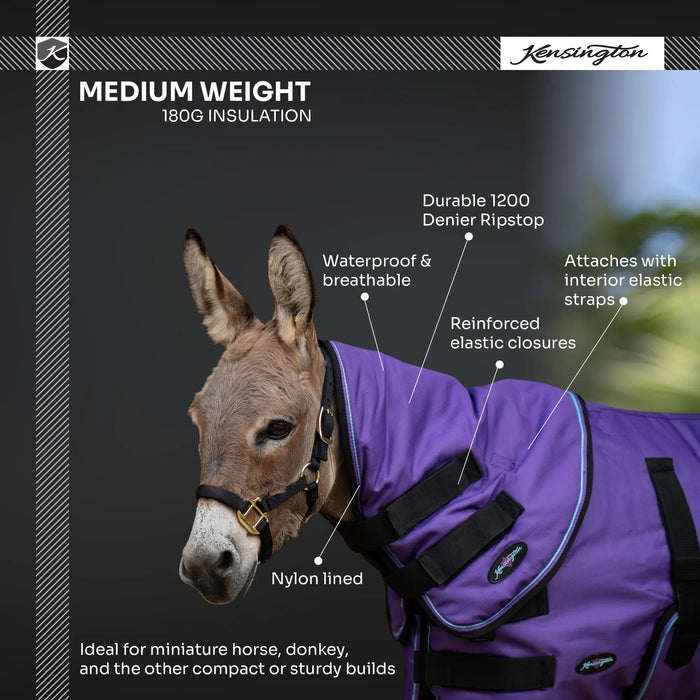 K

Kensington

MEDIUM WEIGHT
180G INSULATION

Durable 1200 Denier Ripstop

Waterproof & breathable

Attaches with interior elastic straps

Reinforced elastic closures

Nylon lined

Kensington

Kensington

Ideal for miniature horse, donkey, and the other compact or sturdy builds