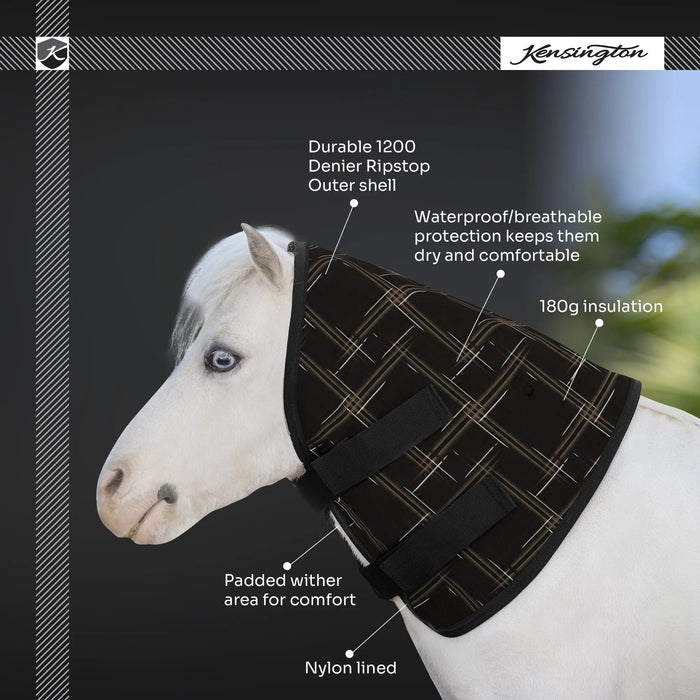 K

Kensington

Durable 1200 Denier Ripstop Outer shell

Waterproof/breathable protection keeps them dry and comfortable

180g insulation

Padded wither area for comfort

Nylon lined