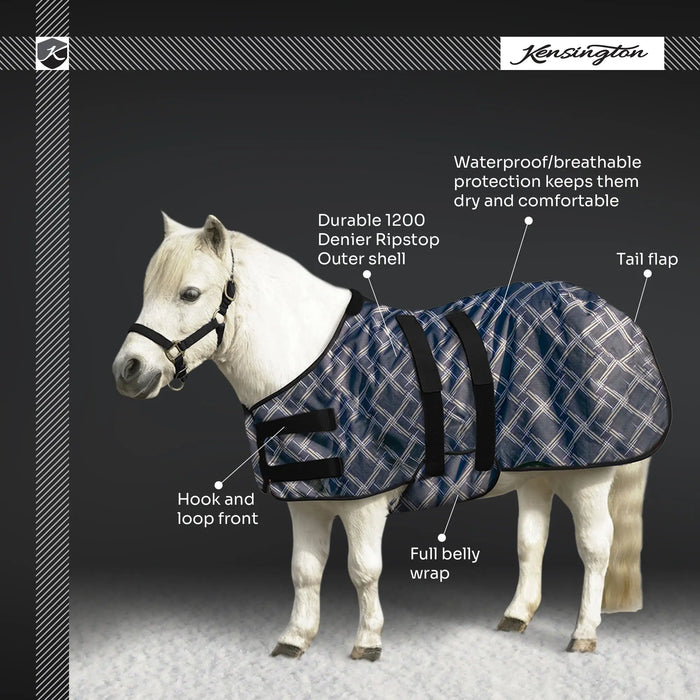 K

Kensington

Waterproof/breathable protection keeps them dry and comfortable

Durable 1200 Denier Ripstop Outer shell

Tail flap

Hook and loop front

Full belly wrap