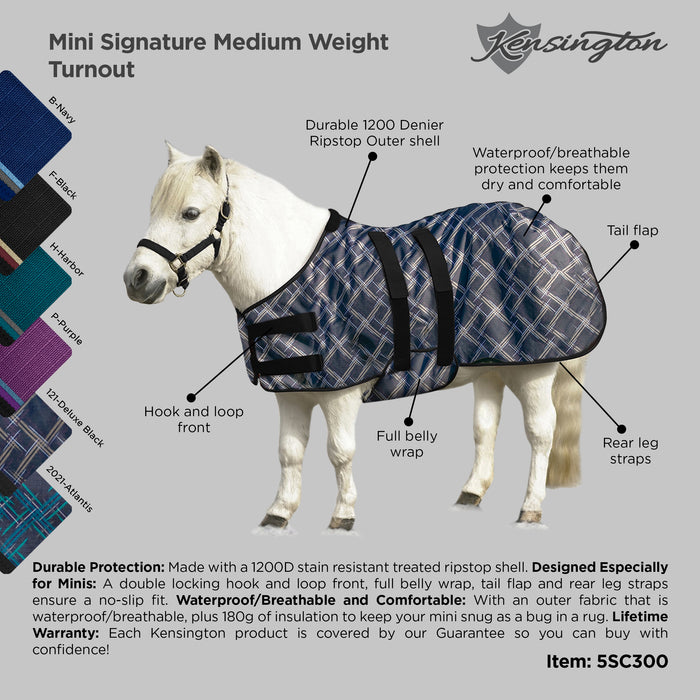 Mini Signature Medium Weight Turnout

Kensington

B-Navy

F-Black

H-Harbor

P-Purple

121-Deluxe Black

2021-Atlantis

Durable 1200 Denier Ripstop Outer shell

Waterproof/breathable protection keeps them dry and comfortable

Tail flap

Hook and loop front

Full belly wrap

Rear leg straps

Durable Protection: Made with a 1200D stain resistant treated ripstop shell. Designed Especially for Minis: A double locking hook and loop front, full belly wrap, tail flap and rear leg straps ensure a no-slip fit. Waterproof/Breathable and Comfortable: With an outer fabric that is waterproof/breathable, plus 180g of insulation to keep your mini snug as a bug in a rug. Lifetime Warranty: Each Kensington product is covered by our Guarantee so you can buy with confidence!

Item: 5SC300