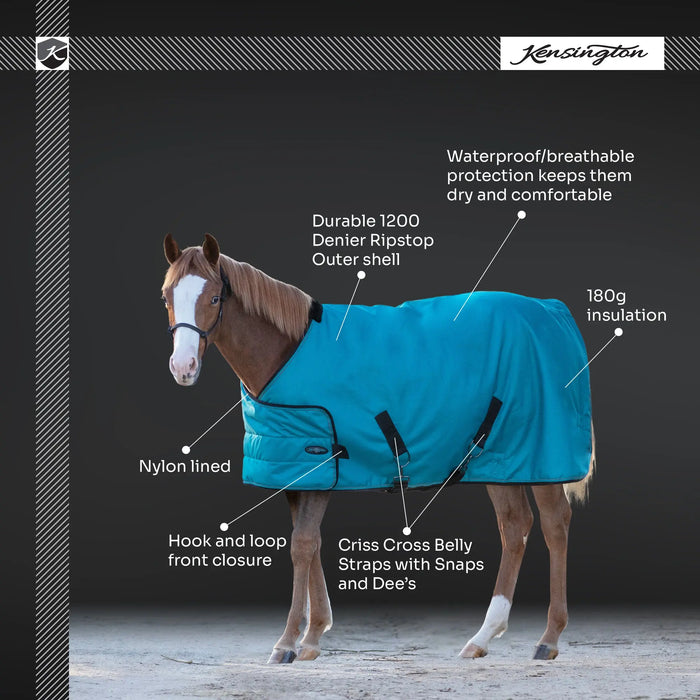 K

Kensington

Waterproof/breathable protection keeps them dry and comfortable

Durable 1200 Denier Ripstop Outer shell

180g insulation

Nylon lined

Hook and loop front closure

Criss Cross Belly Straps with Snaps and Dee's