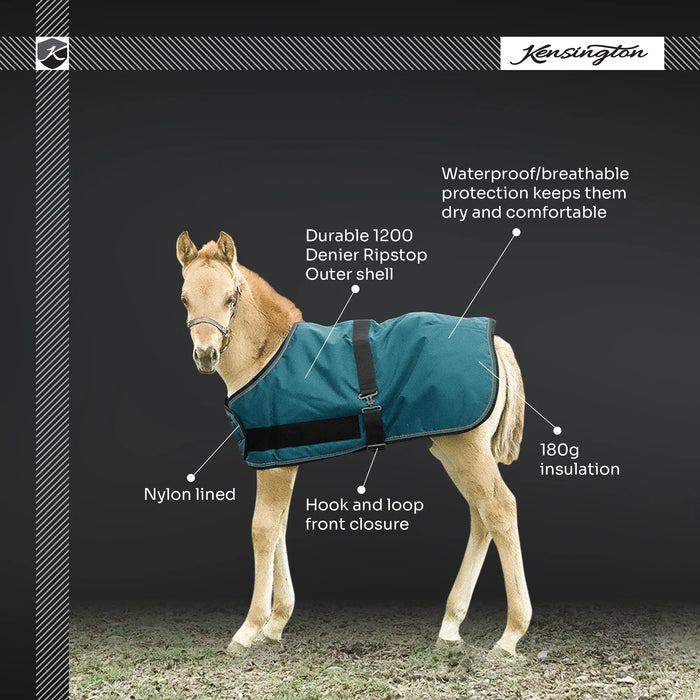 K

Kensington

Waterproof/breathable protection keeps them dry and comfortable

Durable 1200 Denier Ripstop Outer shell

180g insulation

Nylon lined

Hook and loop front closure