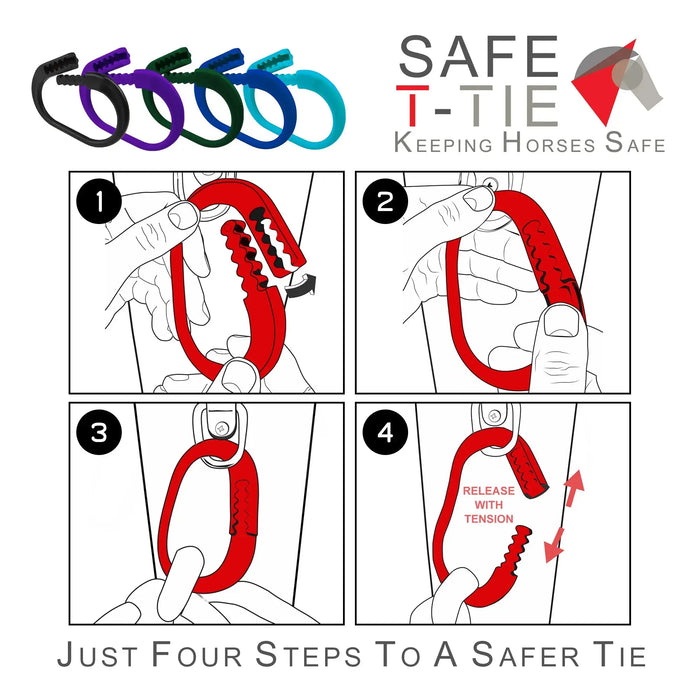 SAFE
T-TIE
KEEPING HORSES SAFE

1

2

3

4

RELEASE WITH TENSION

JUST FOUR STEPS TO A SAFER TIE