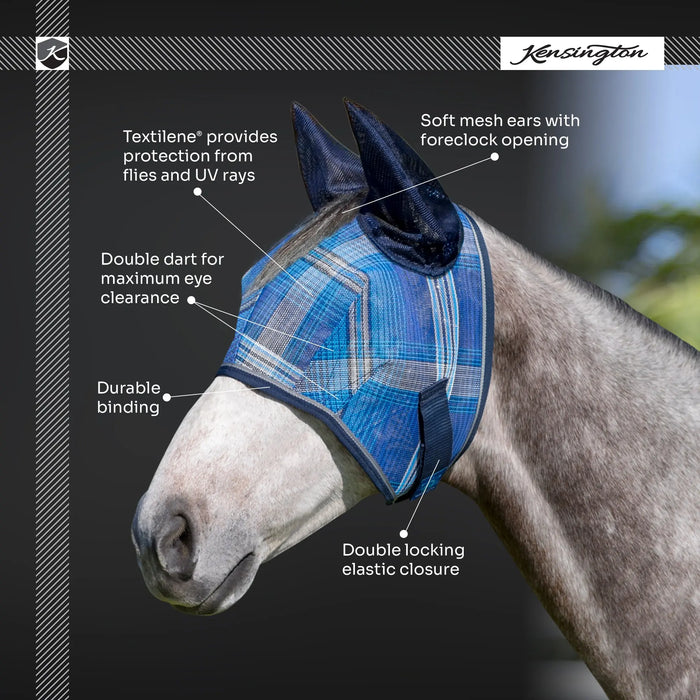 K

Kensington

Textilene® provides protection from flies and UV rays

Soft mesh ears with foreclock opening

Double dart for maximum eye clearance

Durable binding

Double locking elastic closure