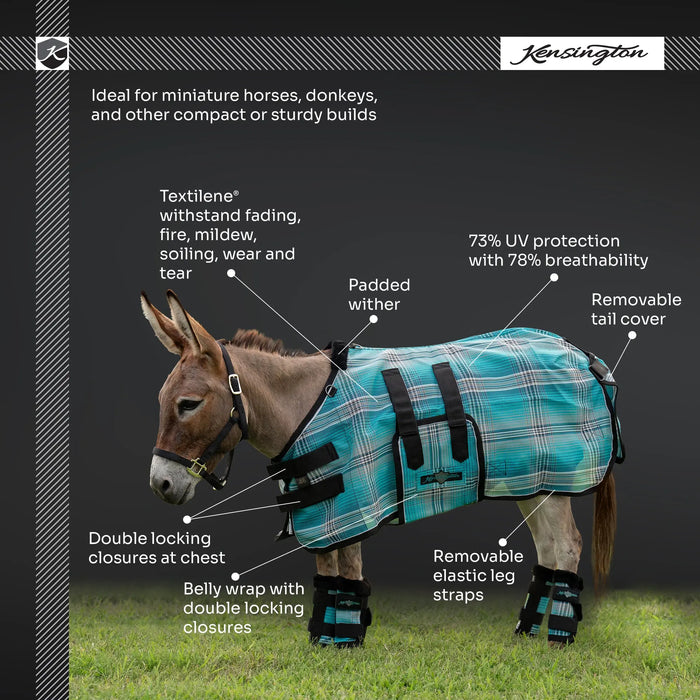 K

Kensington

Ideal for miniature horses, donkeys, and other compact or sturdy builds

Textilene® withstand fading, fire, mildew, soiling, wear and tear

Padded wither

73% UV protection with 78% breathability

Removable tail cover

Double locking closures at chest

Belly wrap with double locking closures

Removable elastic leg straps