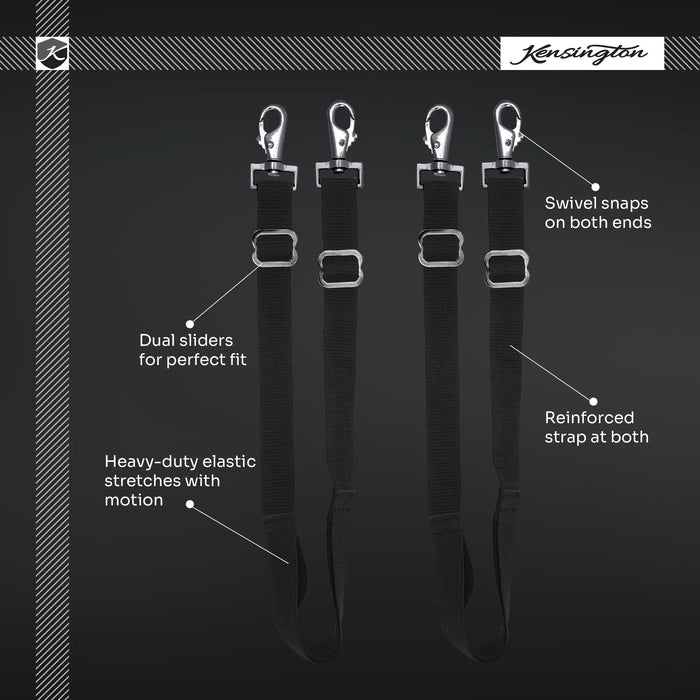 K

Kensington

Swivel snaps on both ends

Dual sliders for perfect fit

Reinforced strap at both

Heavy-duty elastic stretches with motion