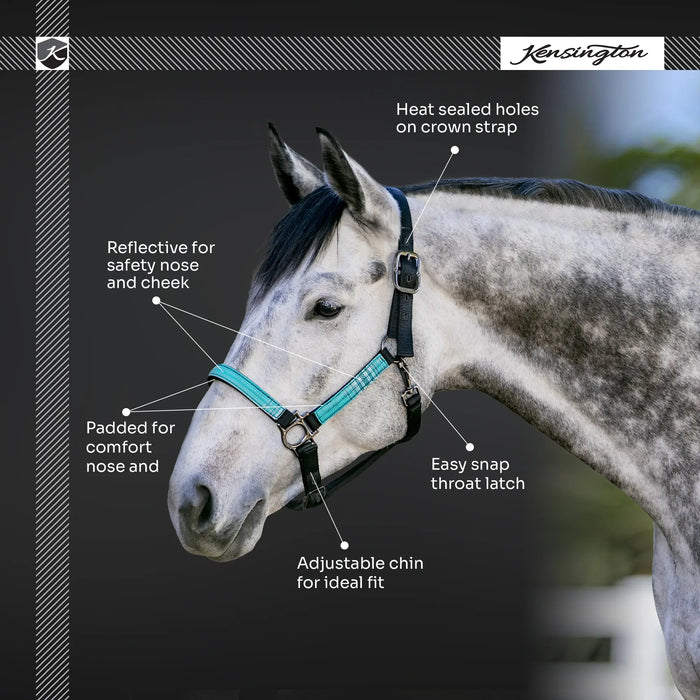 K

Kensington

Heat sealed holes on crown strap

Reflective for safety nose and cheek

Padded for comfort nose and

Easy snap throat latch

Adjustable chin for ideal fit