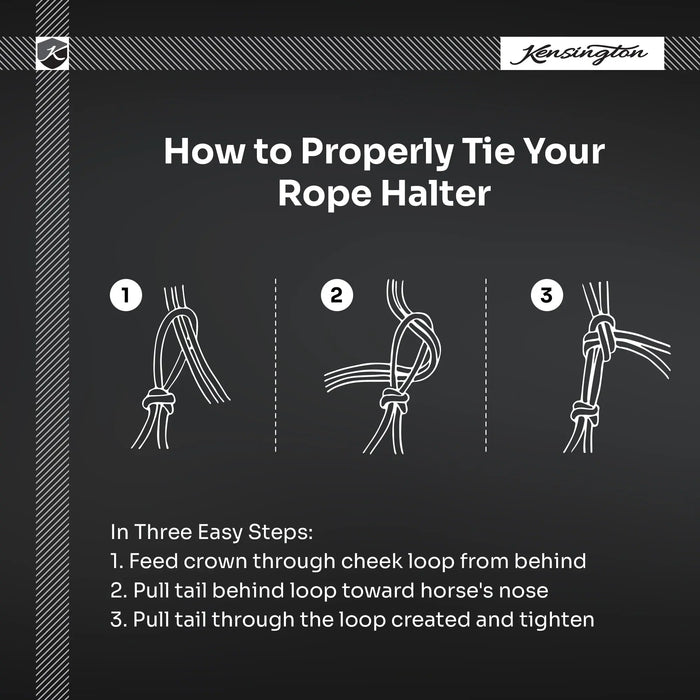 K

Kensington

How to Properly Tie Your Rope Halter

1

2

3

In Three Easy Steps:
1. Feed crown through cheek loop from behind
2. Pull tail behind loop toward horse's nose
3. Pull tail through the loop created and tighten