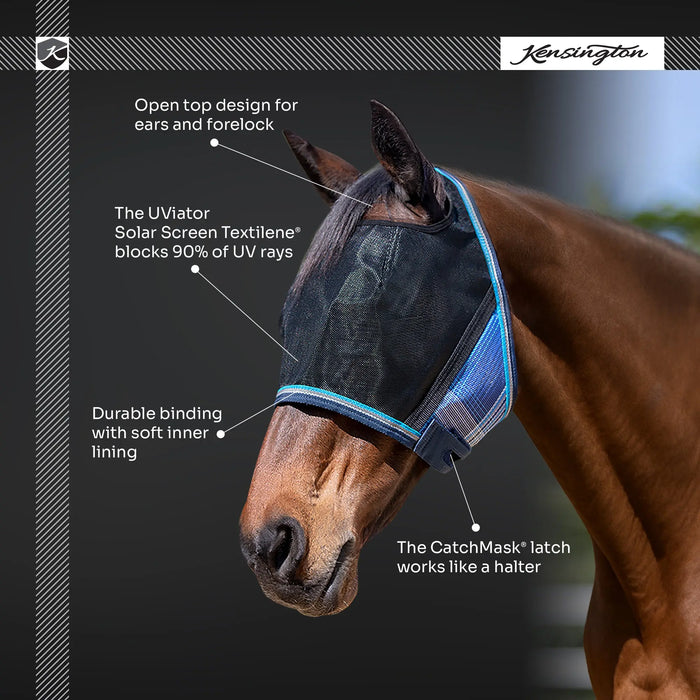 K

Kensington

Open top design for ears and forelock

The UViator Solar Screen Textilene® blocks 90% of UV rays

Durable binding with soft inner lining

The CatchMask® latch works like a halter