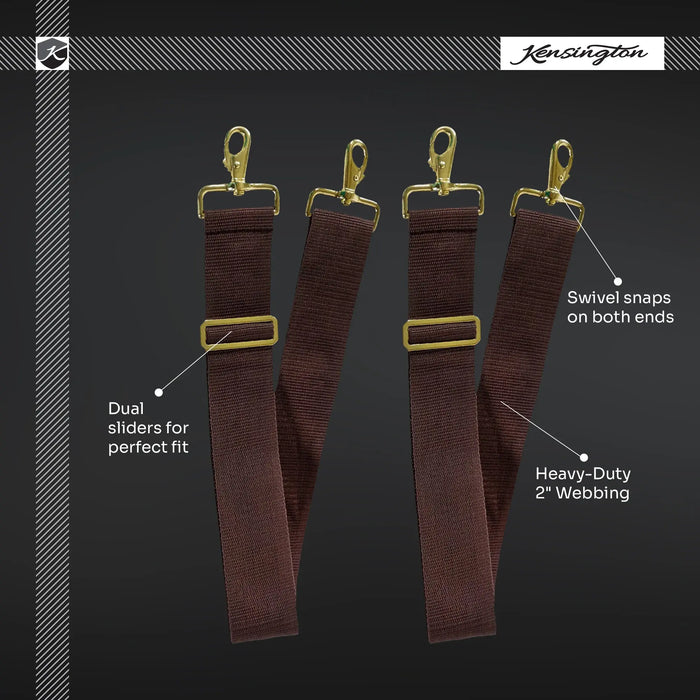 K

Kensington

Swivel snaps on both ends

Dual sliders for perfect fit

Heavy-Duty 2" Webbing