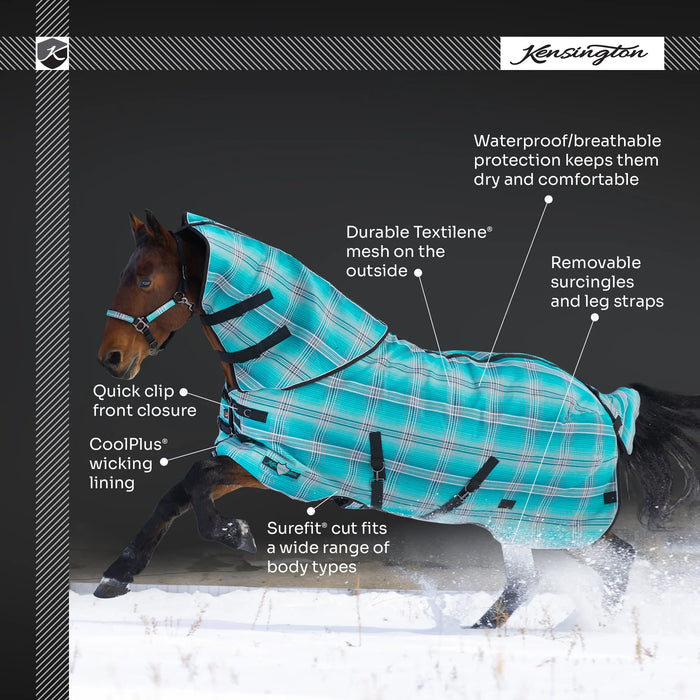 K

Kensington

Waterproof/breathable protection keeps them dry and comfortable

Durable Textilene® mesh on the outside

Removable surcingles and leg straps

Quick clip front closure

CoolPlus® wicking lining

Surefit® cut fits a wide range of body types