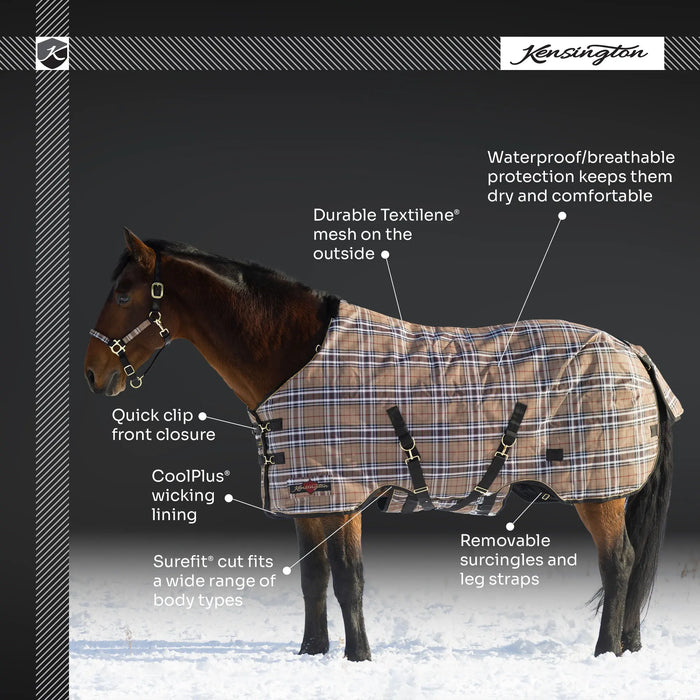 K

Kensington

Waterproof/breathable protection keeps them dry and comfortable

Durable Textilene® mesh on the outside

Quick clip front closure

CoolPlus® wicking lining

Surefit® cut fits a wide range of body types

Removable surcingles and leg straps

Kensington