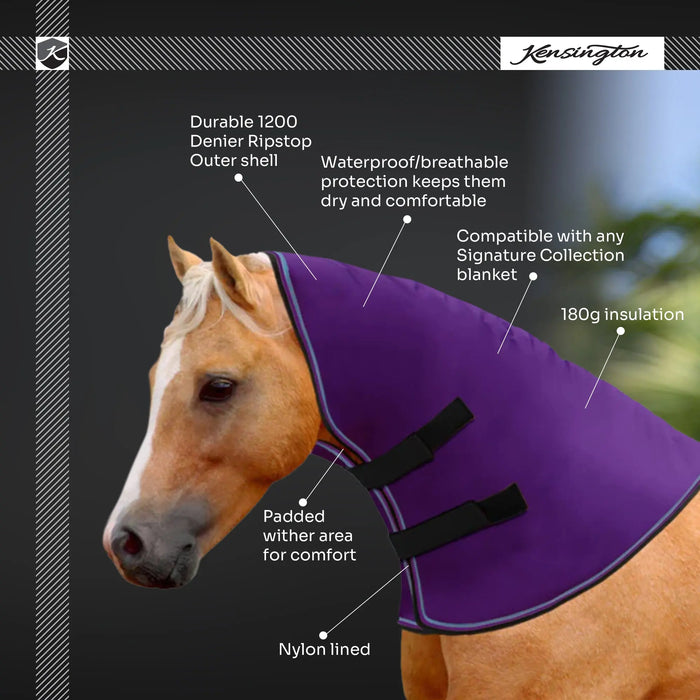 K

Kensington

Durable 1200 Denier Ripstop Outer shell

Waterproof/breathable protection keeps them dry and comfortable

Compatible with any Signature Collection blanket

180g insulation

Padded wither area for comfort

Nylon lined