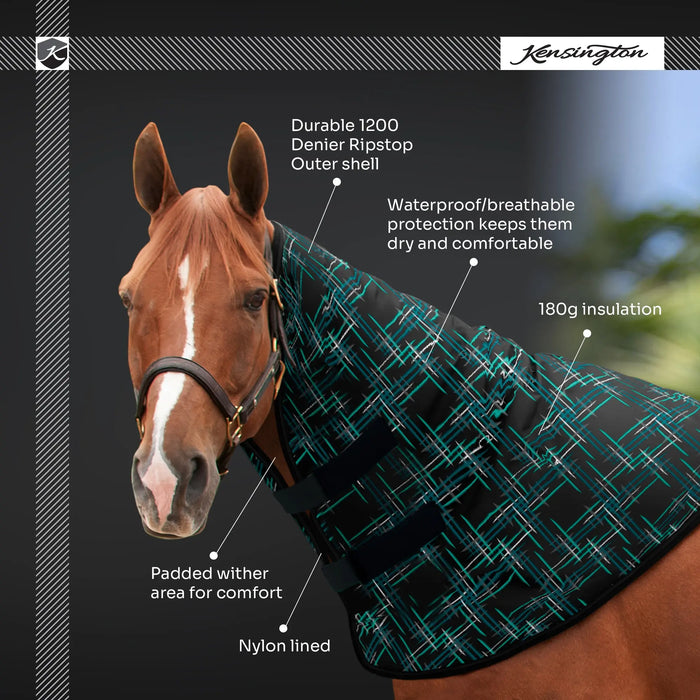 K

Kensington

Durable 1200 Denier Ripstop Outer shell

Waterproof/breathable protection keeps them dry and comfortable

180g insulation

Padded wither area for comfort

Nylon lined